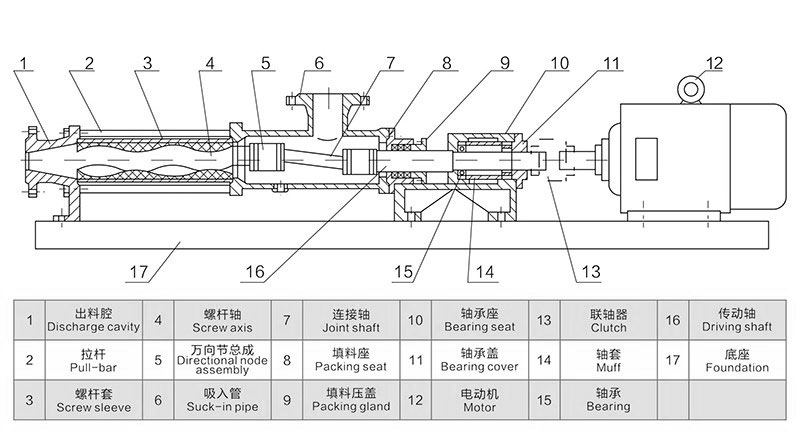 1 2 3 4 5 6 7 8 9 10 11 12

17 16 15 14 13

| 1 | 出料腔 Discharge cavity | 4 | 螺杆轴 Screw axis | 7 | 连接轴 Joint shaft | 10 | 轴承座 Bearing seat | 13 | 联轴器 Clutch | 16 | 传动轴 Driving shaft |
|---|---|---|---|---|---|---|---|---|---|---|---|
| 2 | 拉杆 Pull-bar | 5 | 万向节总成 Directional node assembly | 8 | 填料座 Packing seat | 11 | 轴承盖 Bearing cover | 14 | 轴套 Muff | 17 | 底座 Foundation |
| 3 | 螺杆套 Screw sleeve | 6 | 吸入管 Suck-in pipe | 9 | 填料压盖 Packing gland | 12 | 电动机 Motor | 15 | 轴承 Bearing | | |